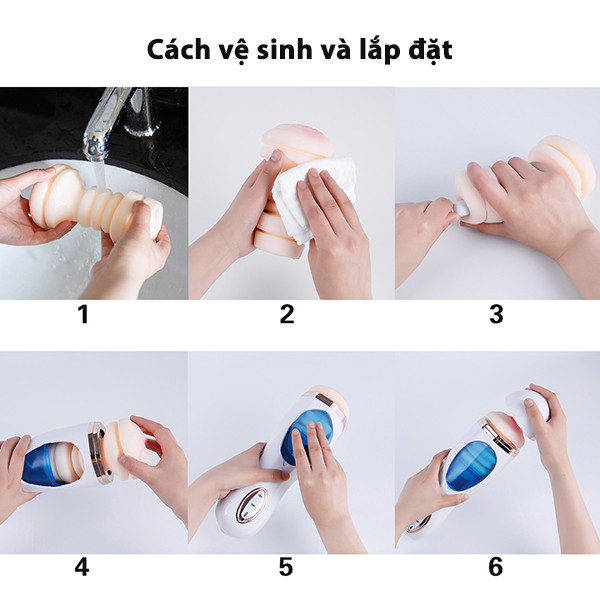 Cách vệ sinh và lắp đặt

1

2

3

4

5

6